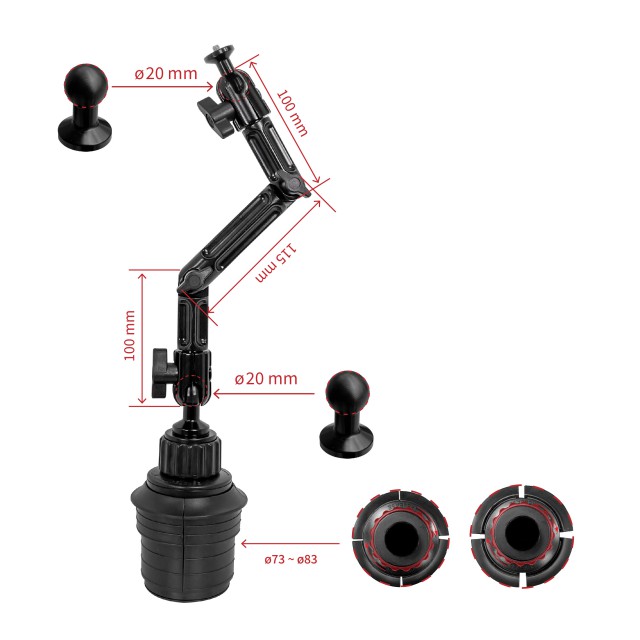 ø20 mm

100 mm

115 mm

100 mm

ø20 mm

ø73 ~ ø83