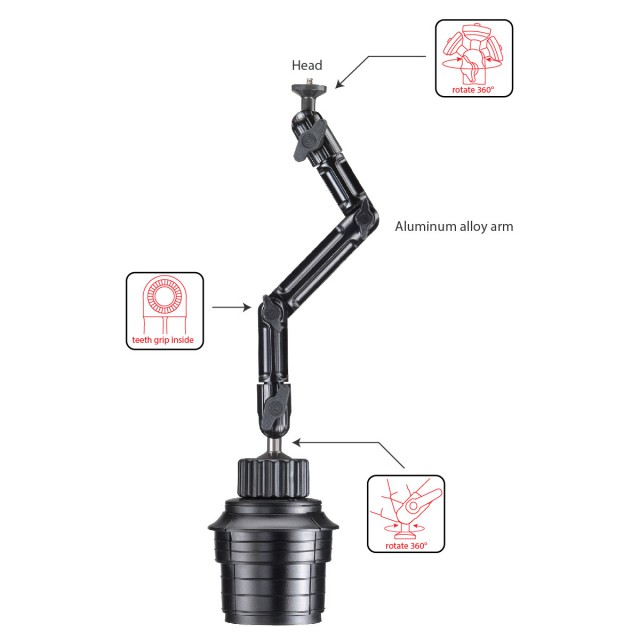 Head

rotate 360°

Aluminum alloy arm

teeth grip inside

rotate 360°