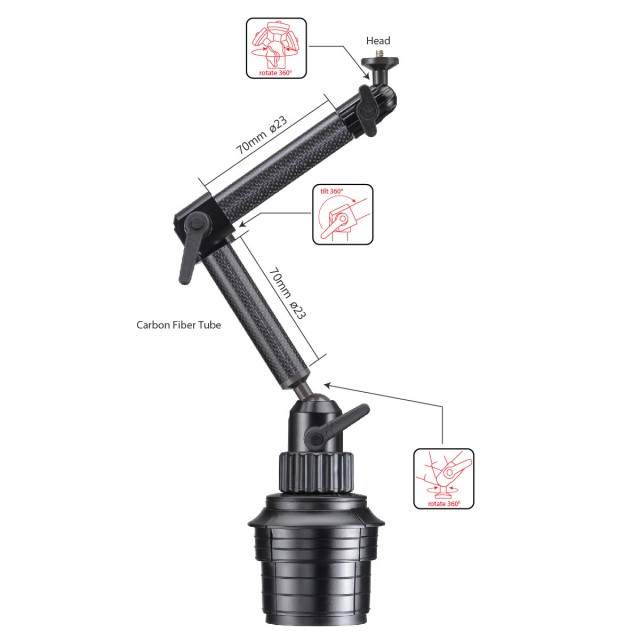 rotate 360°

Head

70mm ø23

tilt 360°

70mm ø23

Carbon Fiber Tube

rotate 360°